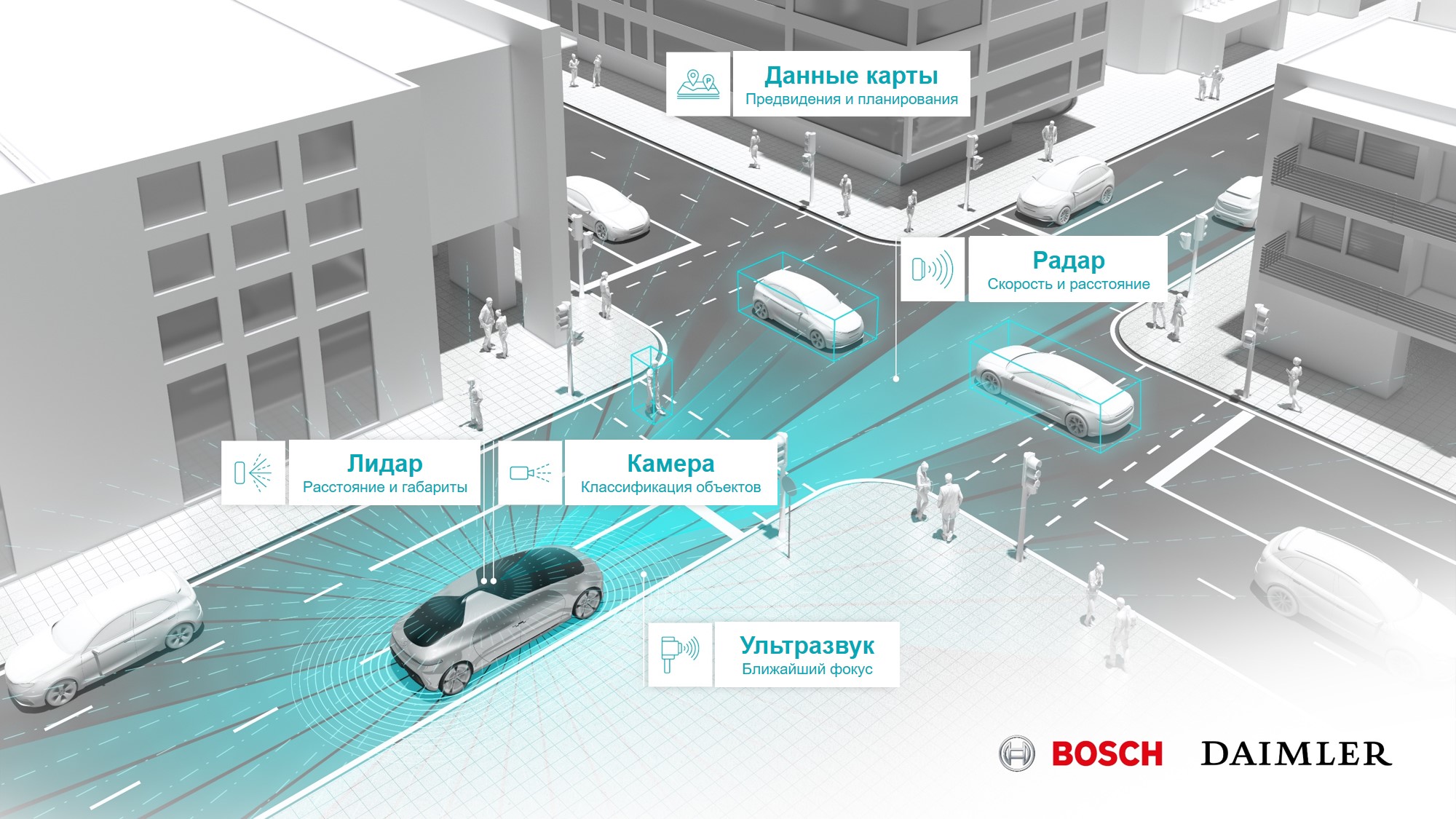 Данные карты
Предвидения и планирования

Радар
Скорость и расстояние

Лидар
Расстояние и габариты

Камера
Классификация объектов

Ультразвук
Ближайший фокус

BOSCH DAIMLER